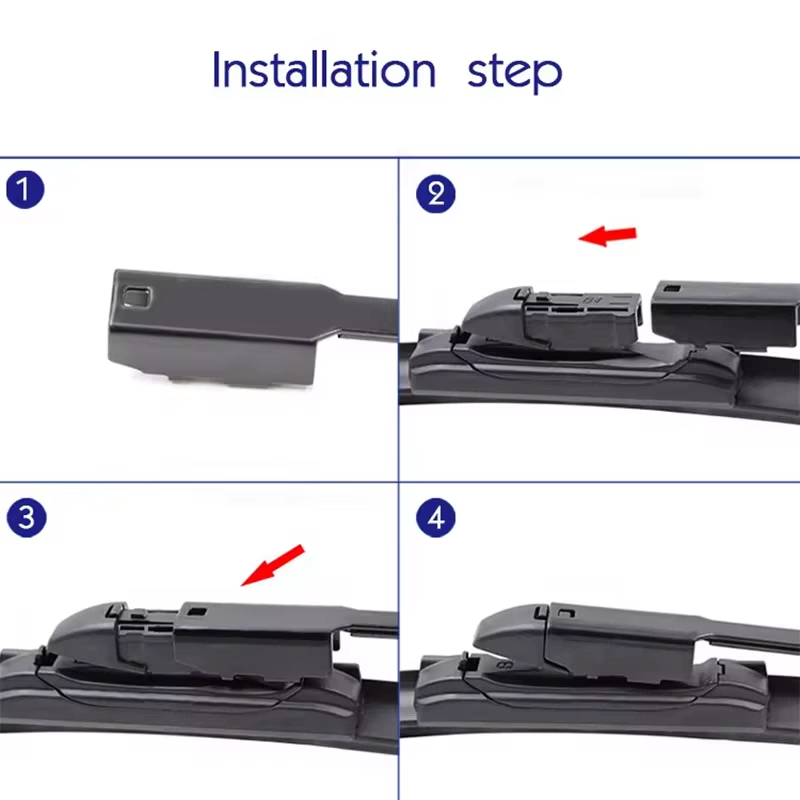 Installation step

1

2

3

4